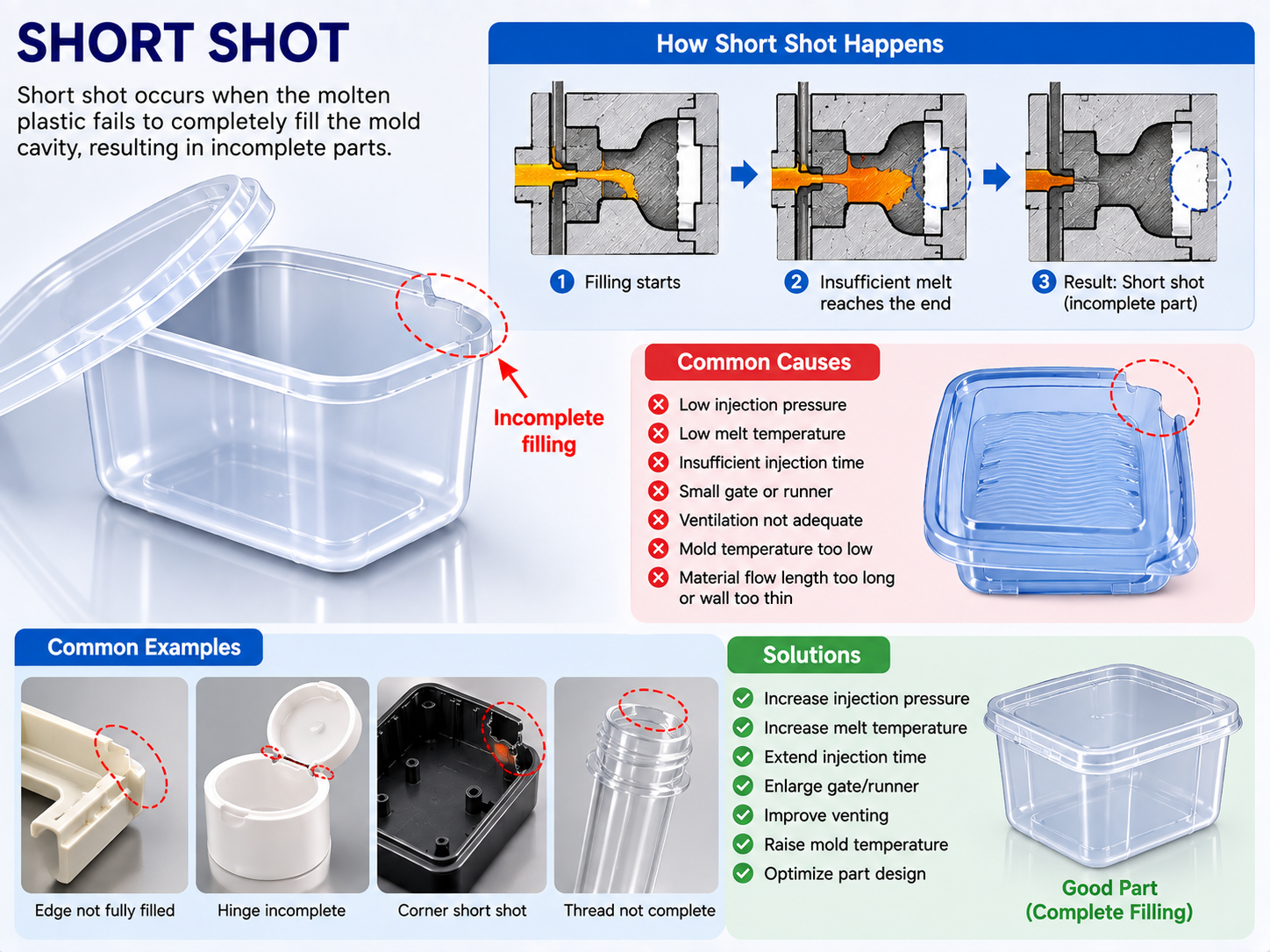 SHORT SHOT

Short shot occurs when the molten plastic fails to completely fill the mold cavity, resulting in incomplete parts.

Incomplete filling

How Short Shot Happens

1 Filling starts

2 Insufficient melt reaches the end

3 Result: Short shot (incomplete part)

Common Causes

Low injection pressure
Low melt temperature
Insufficient injection time
Small gate or runner
Ventilation not adequate
Mold temperature too low
Material flow length too long or wall too thin

Common Examples

Edge not fully filled
Hinge incomplete
Corner short shot
Thread not complete

Solutions

Increase injection pressure
Increase melt temperature
Extend injection time
Enlarge gate/runner
Improve venting
Raise mold temperature
Optimize part design

Good Part (Complete Filling)