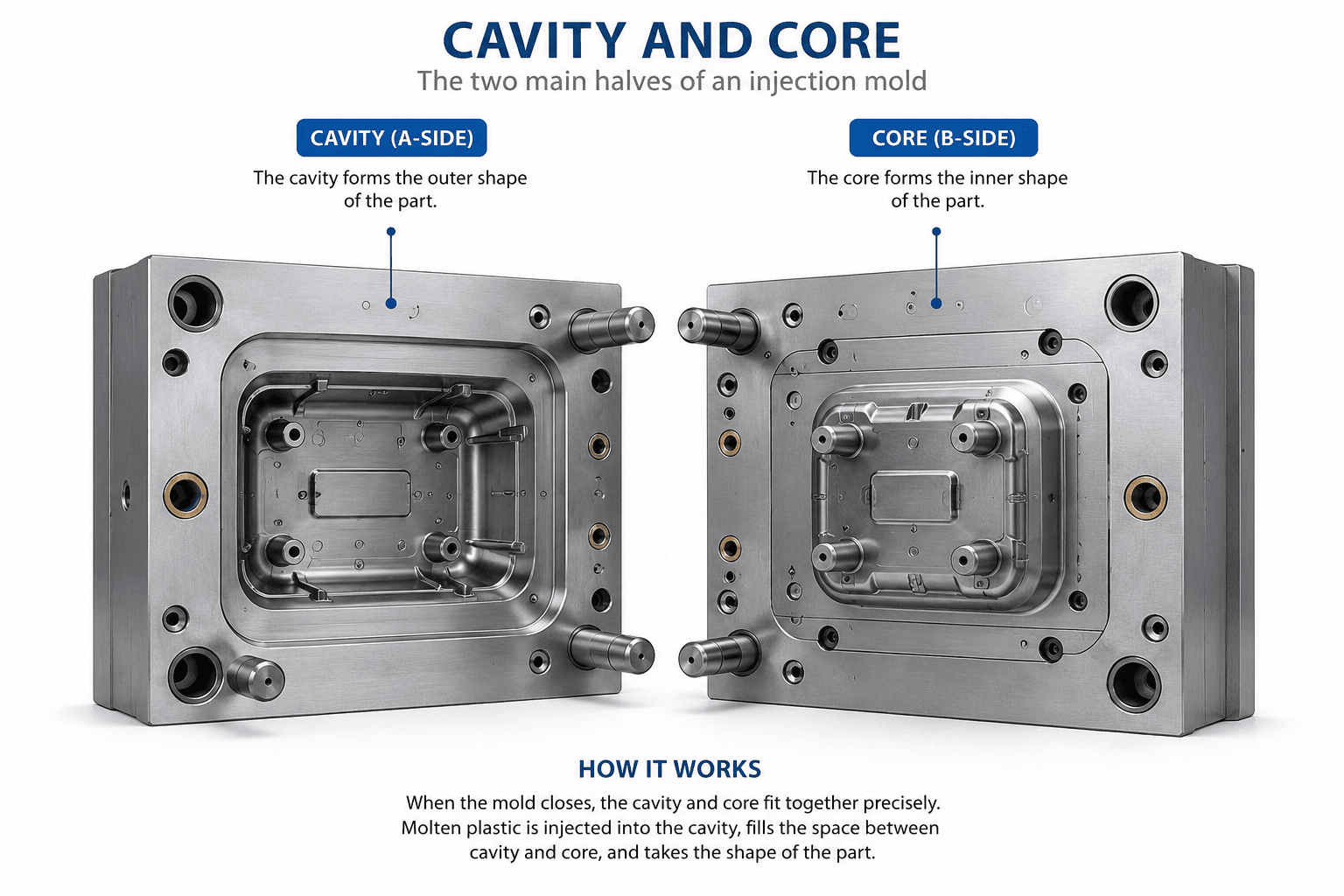 CAVITY AND CORE
The two main halves of an injection mold

CAVITY (A-SIDE)
The cavity forms the outer shape of the part.

CORE (B-SIDE)
The core forms the inner shape of the part.

HOW IT WORKS
When the mold closes, the cavity and core fit together precisely. Molten plastic is injected into the cavity, fills the space between cavity and core, and takes the shape of the part.